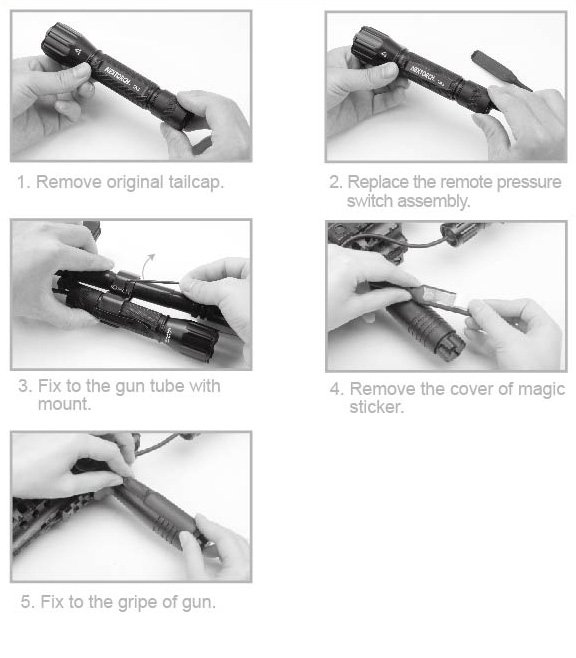 NEXTORCH

1. Remove original tailcap.

NEXTORCH

2. Replace the remote pressure switch assembly.

3. Fix to the gun tube with mount.

4. Remove the cover of magic sticker.

5. Fix to the gripe of gun.